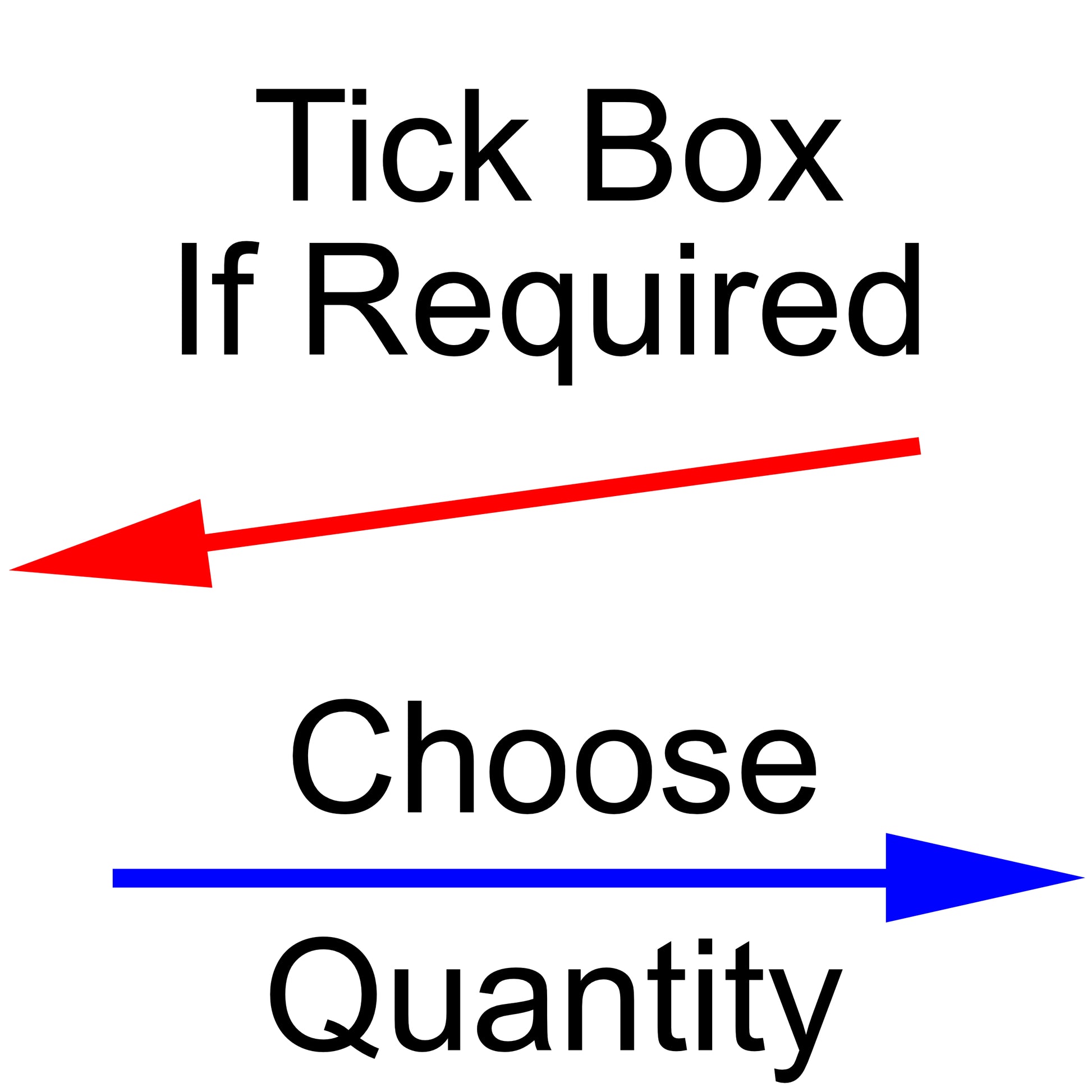 Tick Box
If Required

Choose
Quantity