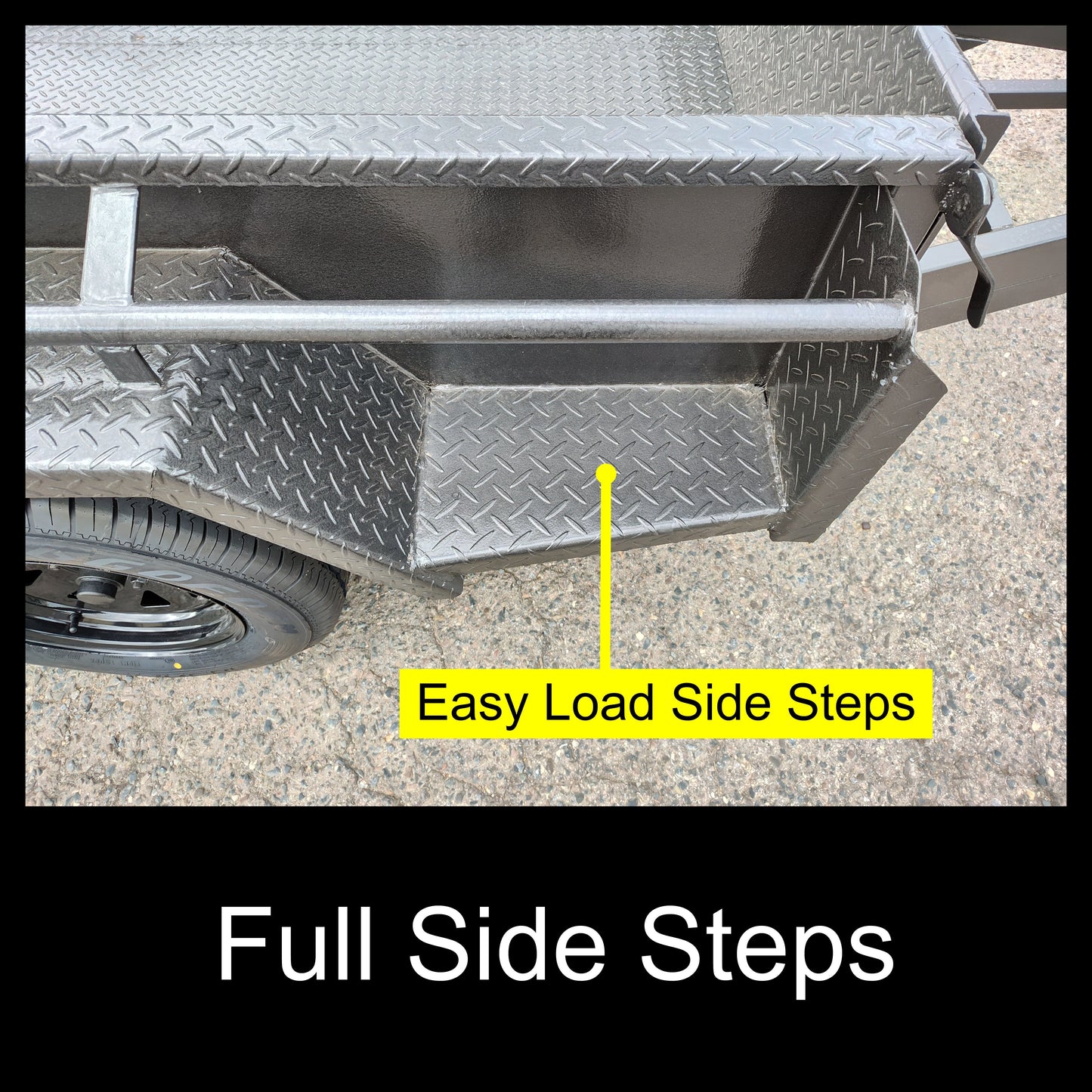 Easy Load Side Steps

Full Side Steps