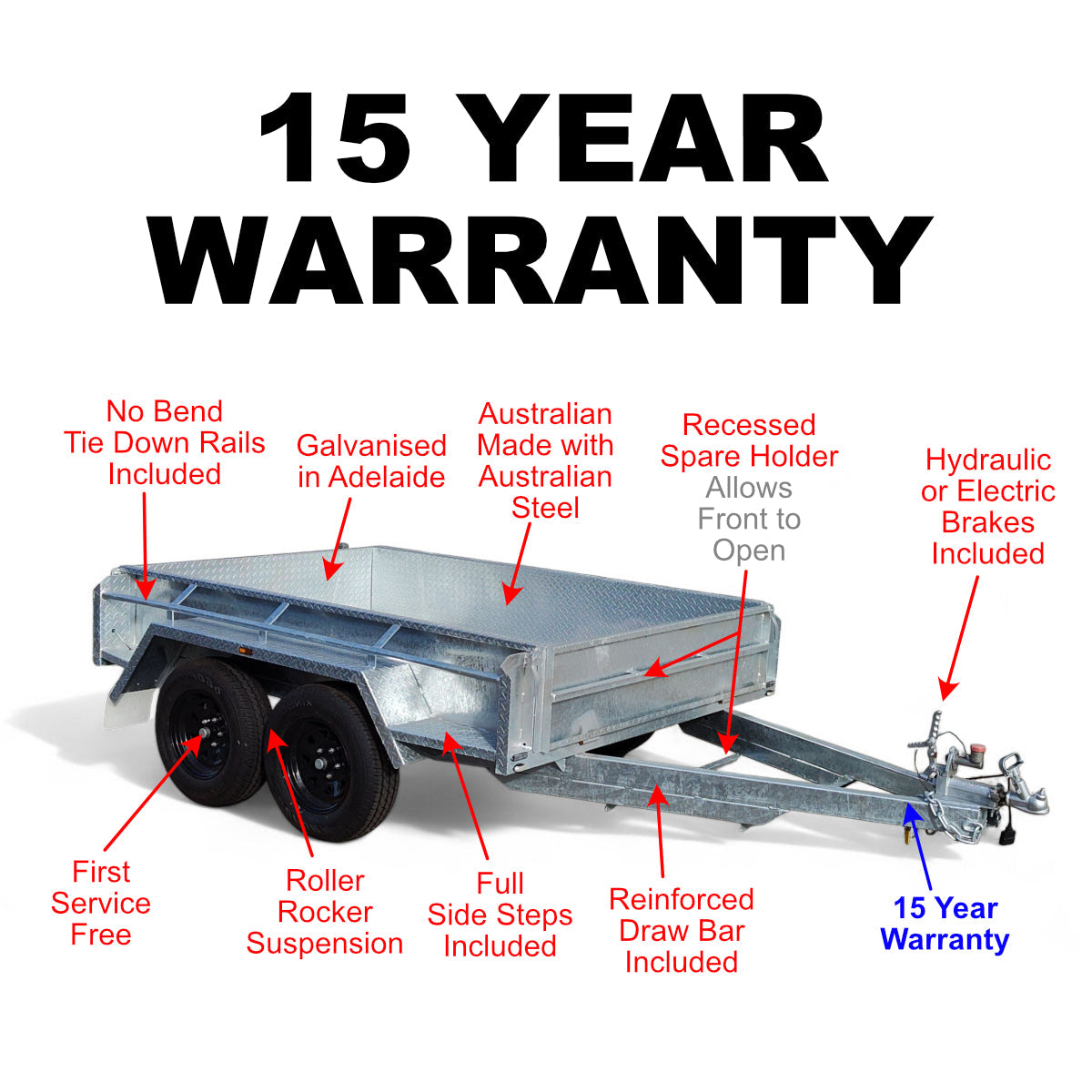 15 YEAR WARRANTY

No Bend Tie Down Rails Included

Galvanised in Adelaide

Australian Made with Australian Steel

Recessed Spare Holder Allows Front to Open

Hydraulic or Electric Brakes Included

First Service Free

Roller Rocker Suspension

Full Side Steps Included

Reinforced Draw Bar Included

15 Year Warranty